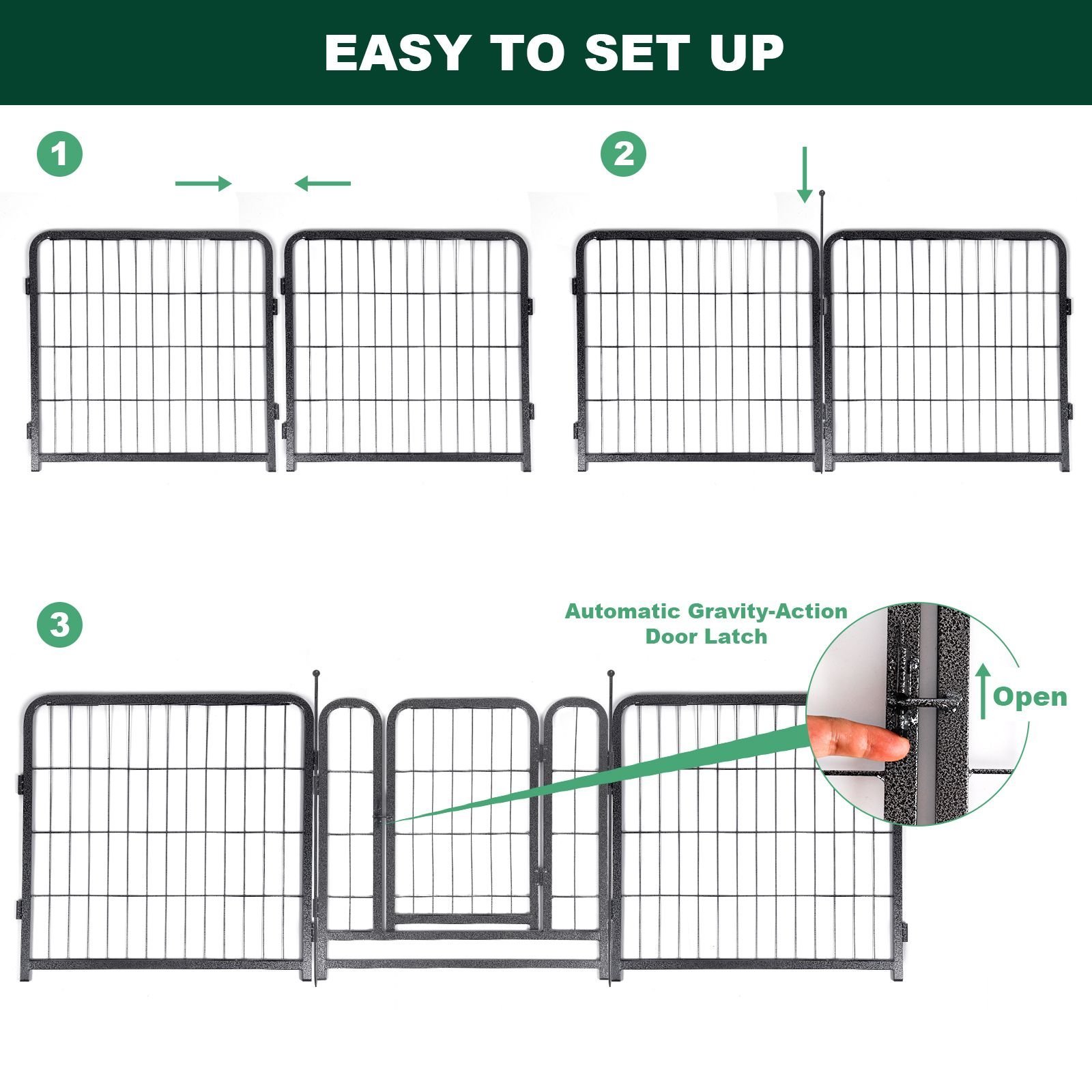 EASY TO SET UP

1

2

3

Automatic Gravity-Action Door Latch

Open